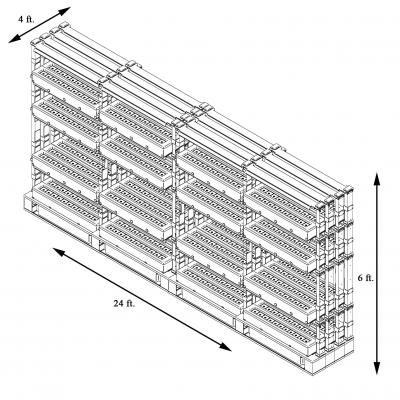 4 ft.

24 ft.

6 ft.