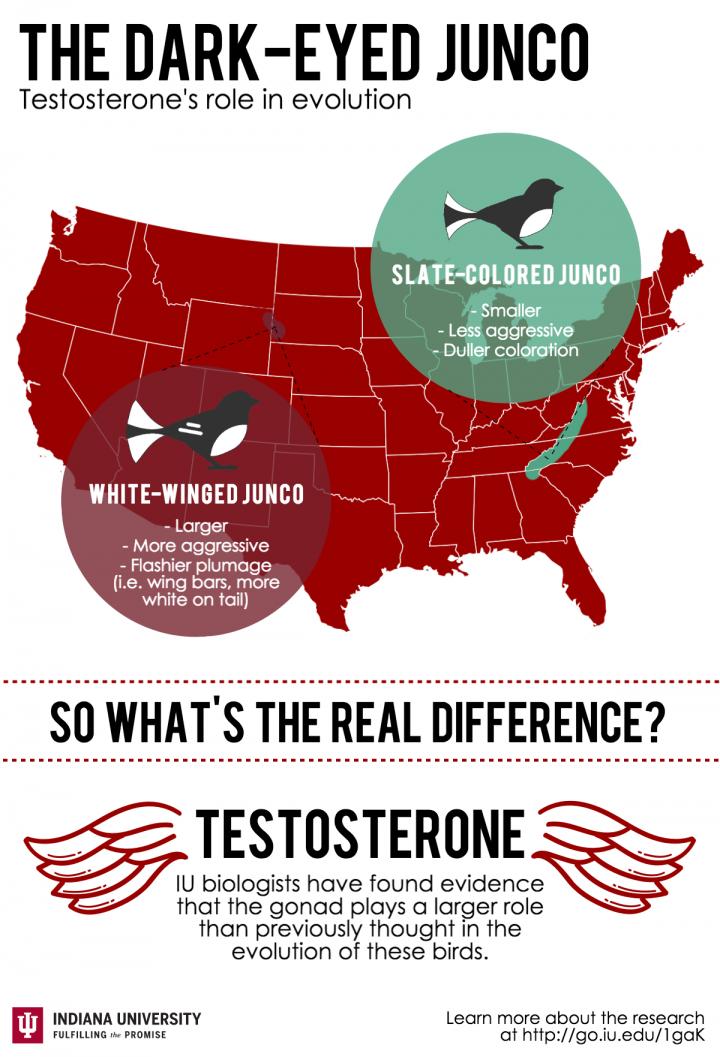 THE DARK-EYED JUNCO
Testosterone's role in evolution

SLATE-COLORED JUNCO
- Smaller
- Less aggressive
- Duller coloration

WHITE-WINGED JUNCO
- Larger
- More aggressive
- Flashier plumage (i.e. wing bars, more white on tail)

SO WHAT'S THE REAL DIFFERENCE?

TESTOSTERONE
IU biologists have found evidence that the gonad plays a larger role than previously thought in the evolution of these birds.

INDIANA UNIVERSITY
FULFILLING the PROMISE

Learn more about the research at http://go.iu.edu/1gaK