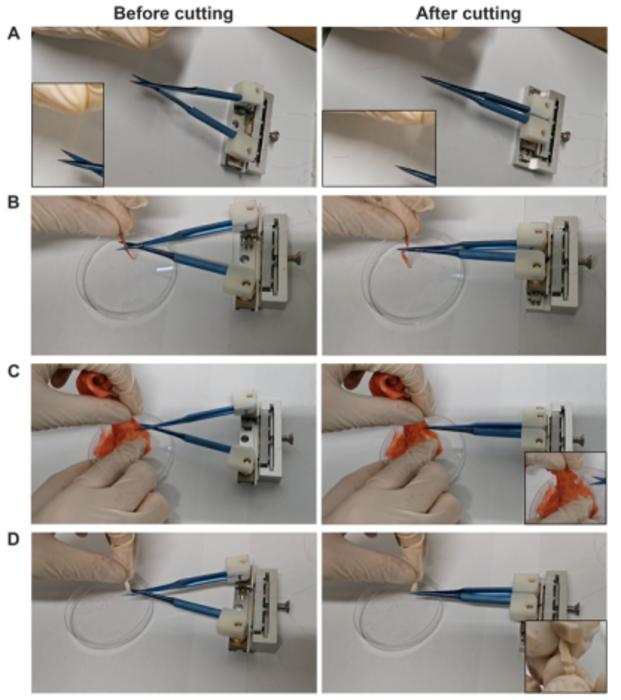 Before cutting

After cutting

A

B

C

D