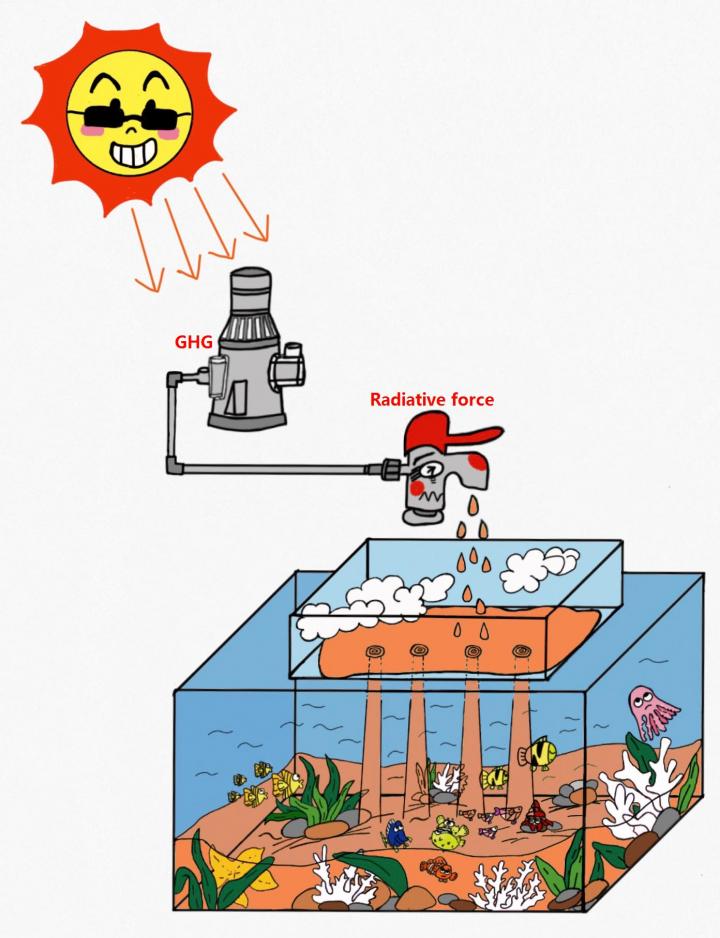 GHG

Radiative force