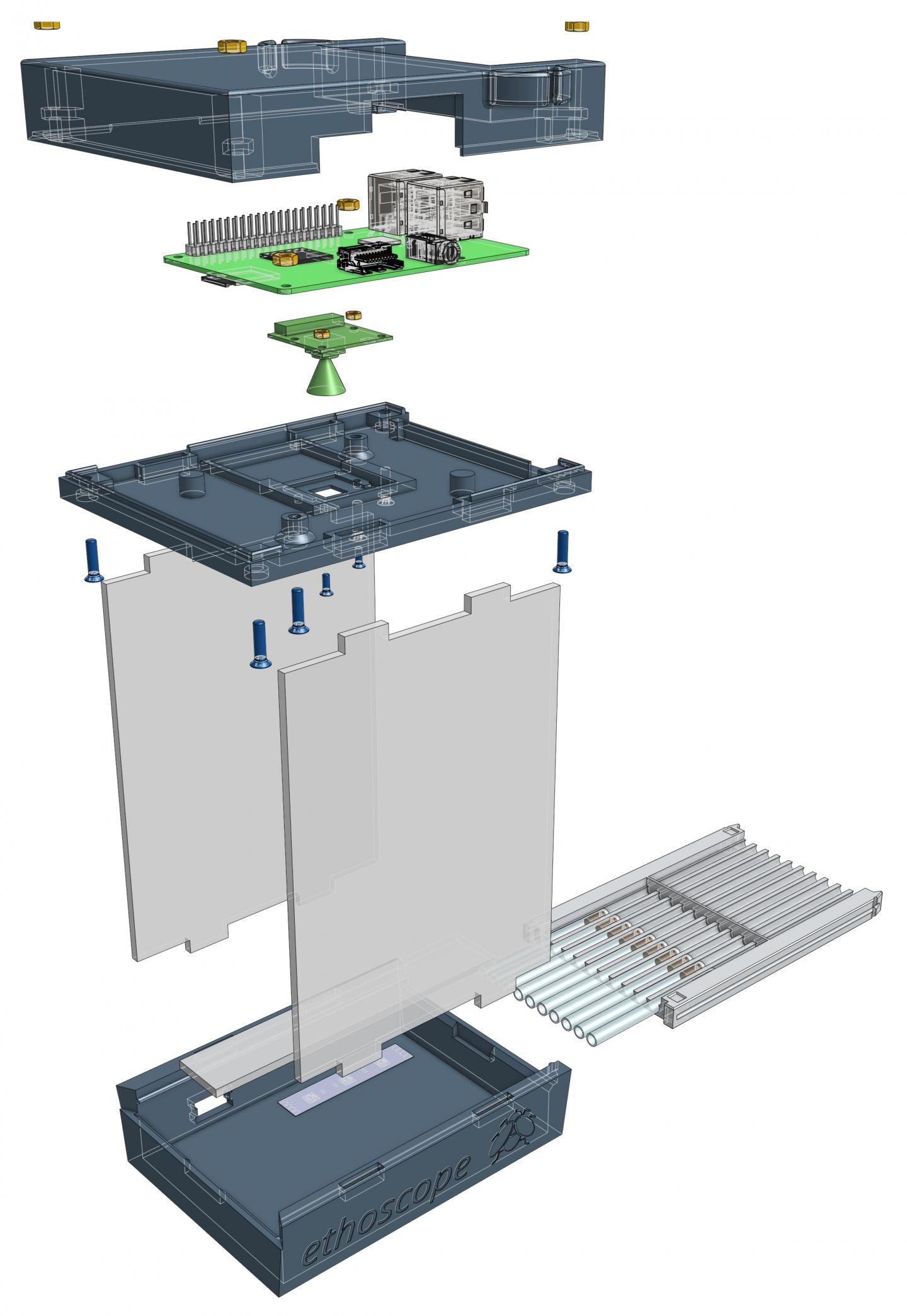 ethoscope