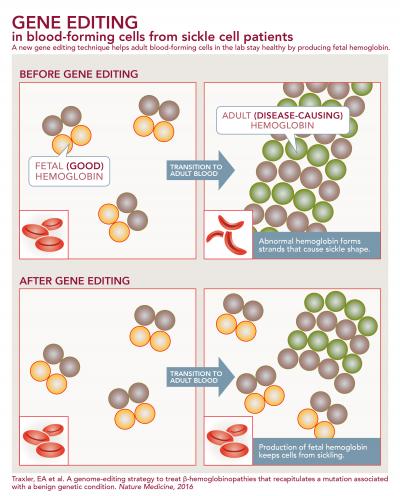 GENE EDITING
in blood-forming cells from sickle cell patients

A new gene editing technique helps adult blood-forming cells in the lab stay healthy by producing fetal hemoglobin.

BEFORE GENE EDITING

FETAL (GOOD) HEMOGLOBIN

TRANSITION TO ADULT BLOOD

ADULT (DISEASE-CAUSING) HEMOGLOBIN

Abnormal hemoglobin forms strands that cause sickle shape.

AFTER GENE EDITING

TRANSITION TO ADULT BLOOD

Production of fetal hemoglobin keeps cells from sickling.

Traxler, EA et al. A genome-editing strategy to treat β-hemoglobinopathies that recapitulates a mutation associated with a benign genetic condition. Nature Medicine, 2016